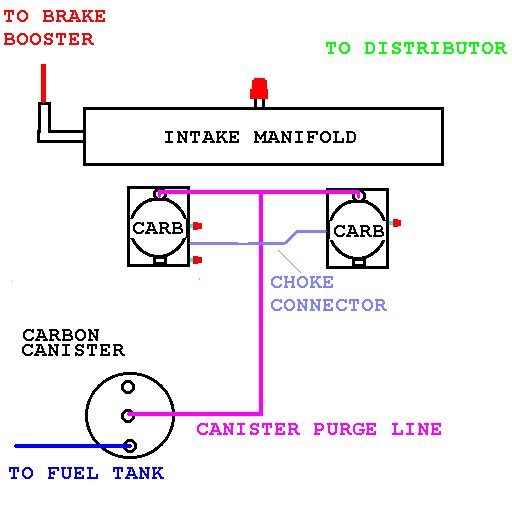 TO BRAKE BOOSTER

TO DISTRIBUTOR

INTAKE MANIFOLD

CARB

CARB

CHOKE CONNECTOR

CARBON CANISTER

CANISTER PURGE LINE

TO FUEL TANK