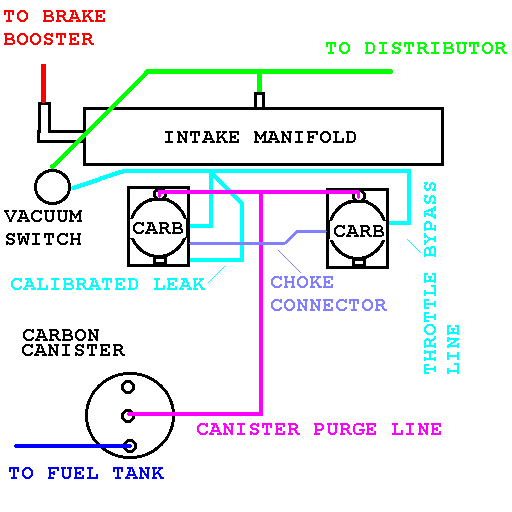 TO BRAKE BOOSTER

TO DISTRIBUTOR

INTAKE MANIFOLD

VACUUM SWITCH

CARB

CARB

CALIBRATED LEAK

CHOKE CONNECTOR

THROTTLE BYPASS LINE

CARBON CANISTER

CANISTER PURGE LINE

TO FUEL TANK